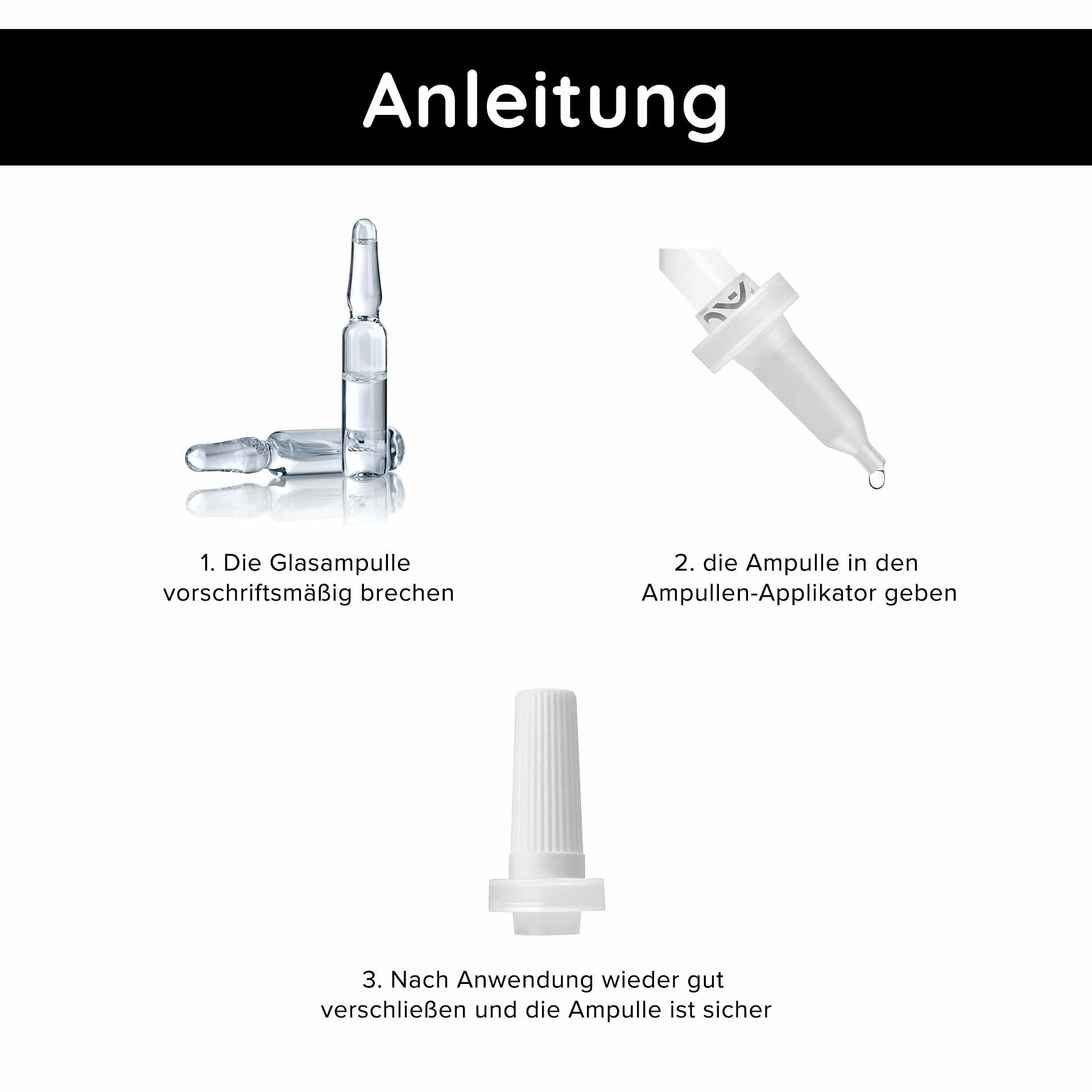 Anleitung

1. Die Glasampulle vorschriftsmäßig brechen

2. die Ampulle in den Ampullen-Applikator geben

3. Nach Anwendung wieder gut verschließen und die Ampulle ist sicher